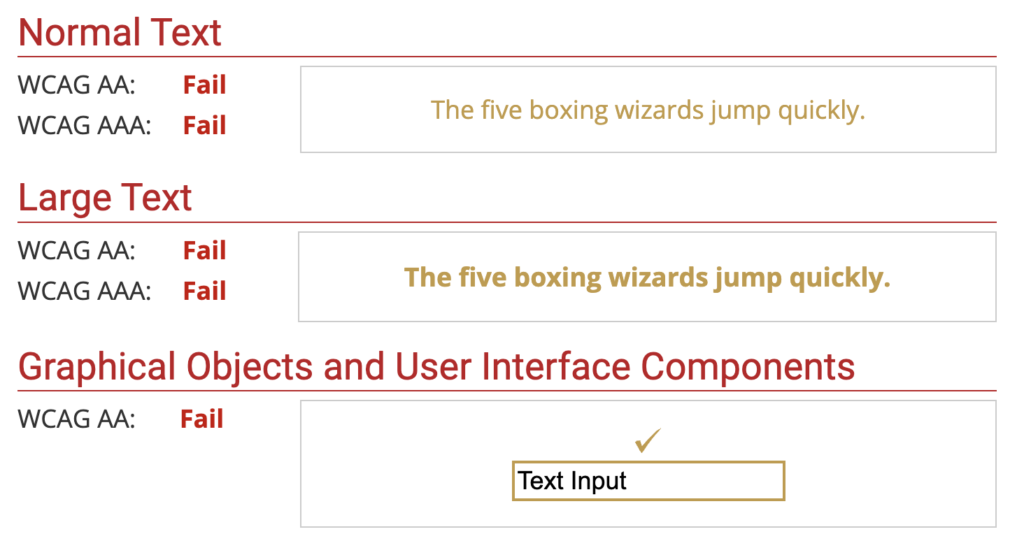 Normal Text

WCAG AA: Fail
WCAG AAA: Fail

The five boxing wizards jump quickly.

Large Text

WCAG AA: Fail
WCAG AAA: Fail

The five boxing wizards jump quickly.

Graphical Objects and User Interface Components

WCAG AA: Fail

✓

Text Input