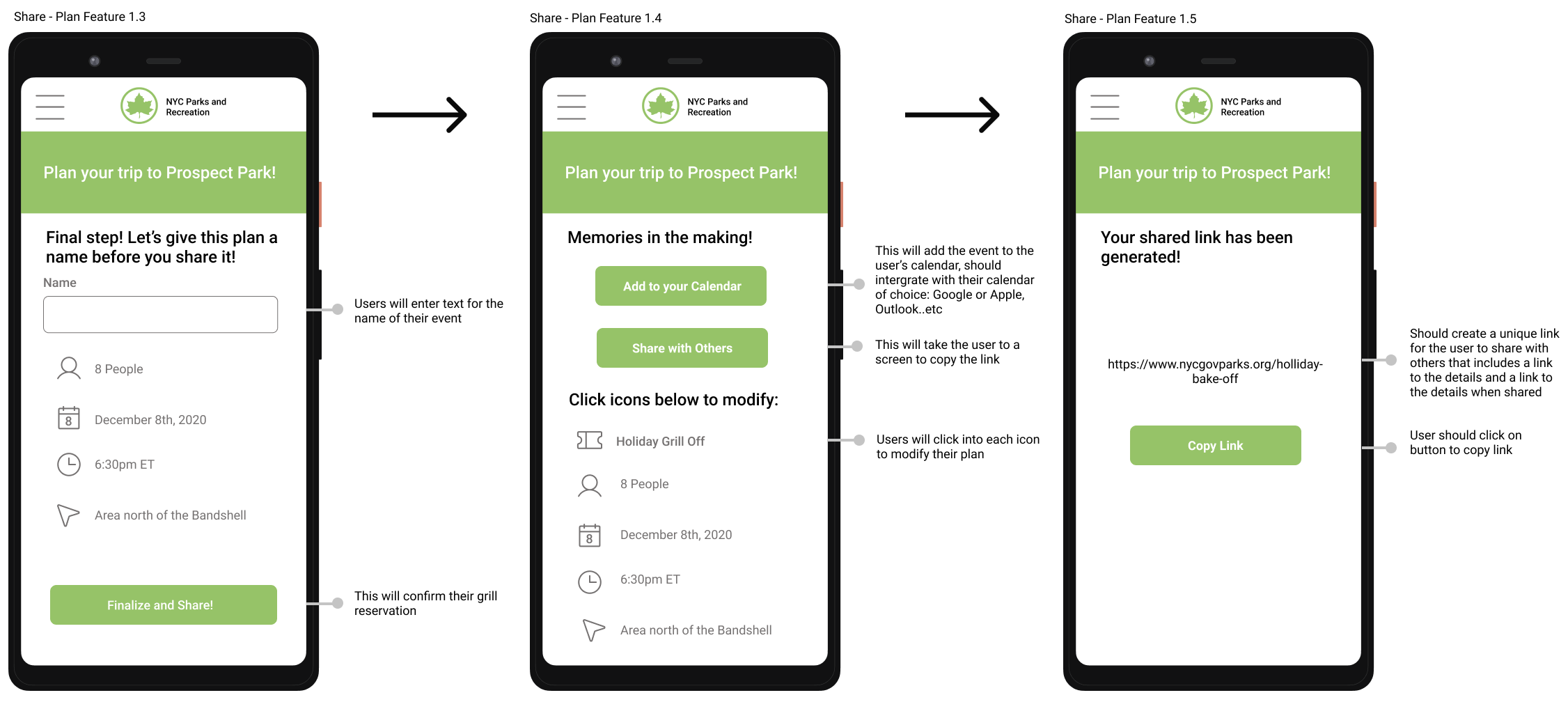 Share - Plan Feature 1.3

NYC Parks and Recreation

Plan your trip to Prospect Park!

Final step! Let's give this plan a name before you share it!

Name

8 People

8

December 8th, 2020

6:30pm ET

Area north of the Bandshell

Finalize and Share!

Users will enter text for the name of their event

This will confirm their grill reservation

Share - Plan Feature 1.4

NYC Parks and Recreation

Plan your trip to Prospect Park!

Memories in the making!

Add to your Calendar

Share with Others

Click icons below to modify:

Holiday Grill Off

8 People

8

December 8th, 2020

6:30pm ET

Area north of the Bandshell

This will add the event to the user's calendar, should intergrate with their calendar of choice: Google or Apple, Outlook..etc

This will take the user to a screen to copy the link

Users will click into each icon to modify their plan

Share - Plan Feature 1.5

NYC Parks and Recreation

Plan your trip to Prospect Park!

Your shared link has been generated!

https://www.nycgovparks.org/holliday-bake-off

Copy Link

Should create a unique link for the user to share with others that includes a link to the details and a link to the details when shared

User should click on button to copy link