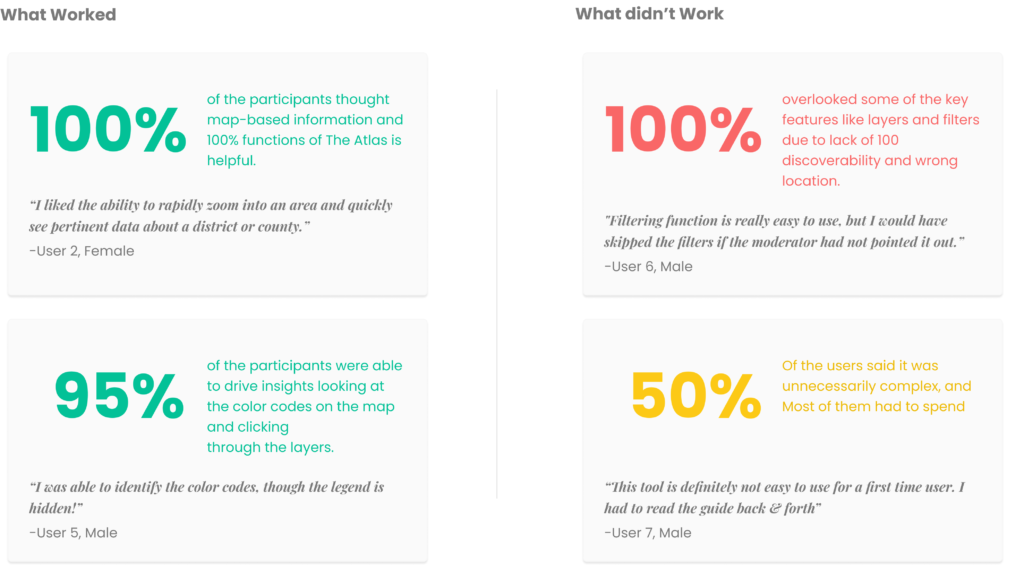 What Worked

100%

of the participants thought map-based information and 100% functions of The Atlas is helpful.

"I liked the ability to rapidly zoom into an area and quickly see pertinent data about a district or county."

-User 2, Female

95%

of the participants were able to drive insights looking at the color codes on the map and clicking through the layers.

"I was able to identify the color codes, though the legend is hidden!"

-User 5, Male

What didn't Work

100%

overlooked some of the key features like layers and filters due to lack of 100 discoverability and wrong location.

"Filtering function is really easy to use, but I would have skipped the filters if the moderator had not pointed it out."

-User 6, Male

50%

Of the users said it was unnecessarily complex, and Most of them had to spend

"'This tool is definitely not easy to use for a first time user. I had to read the guide back & forth"

-User 7, Male