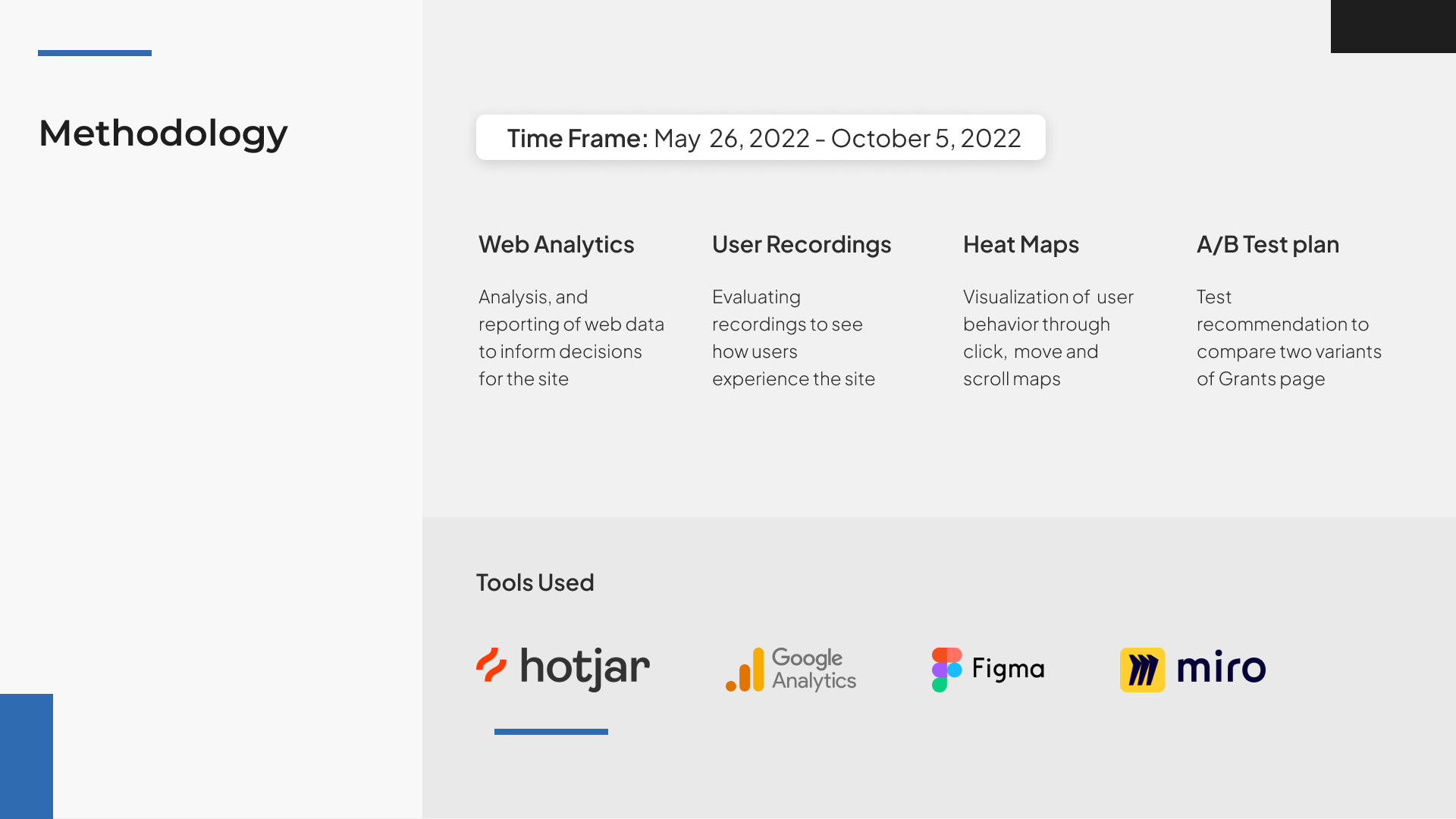 Methodology

Time Frame: May 26, 2022 - October 5, 2022

Web Analytics

Analysis, and reporting of web data to inform decisions for the site

User Recordings

Evaluating recordings to see how users experience the site

Heat Maps

Visualization of user behavior through click, move and scroll maps

A/B Test plan

Test recommendation to compare two variants of Grants page

Tools Used

hotjar

Google Analytics

Figma

miro