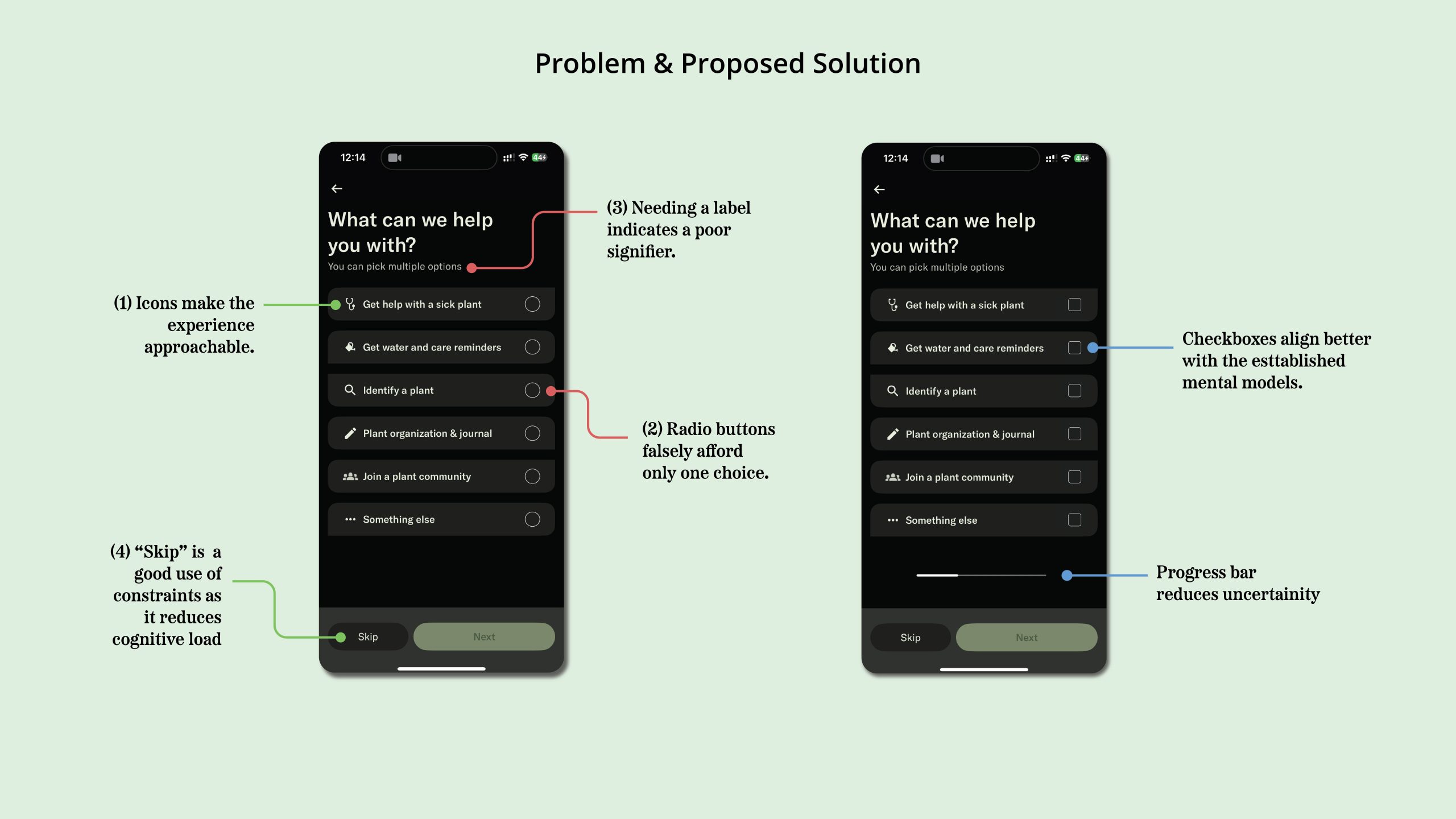 Problem & Proposed Solution

(1) Icons make the experience approachable.

(4) “Skip” is a good use of constraints as it reduces cognitive load

12:14

44

What can we help you with?

You can pick multiple options

Get help with a sick plant

Get water and care reminders

Identify a plant

Plant organization & journal

Join a plant community

Something else

Skip

Next

(3) Needing a label indicates a poor signifier.

(2) Radio buttons falsely afford only one choice.

12:14

44

What can we help you with?

You can pick multiple options

Get help with a sick plant

Get water and care reminders

Identify a plant

Plant organization & journal

Join a plant community

Something else

Skip

Next

Checkboxes align better with the esttablished mental models.

Progress bar reduces uncertainity