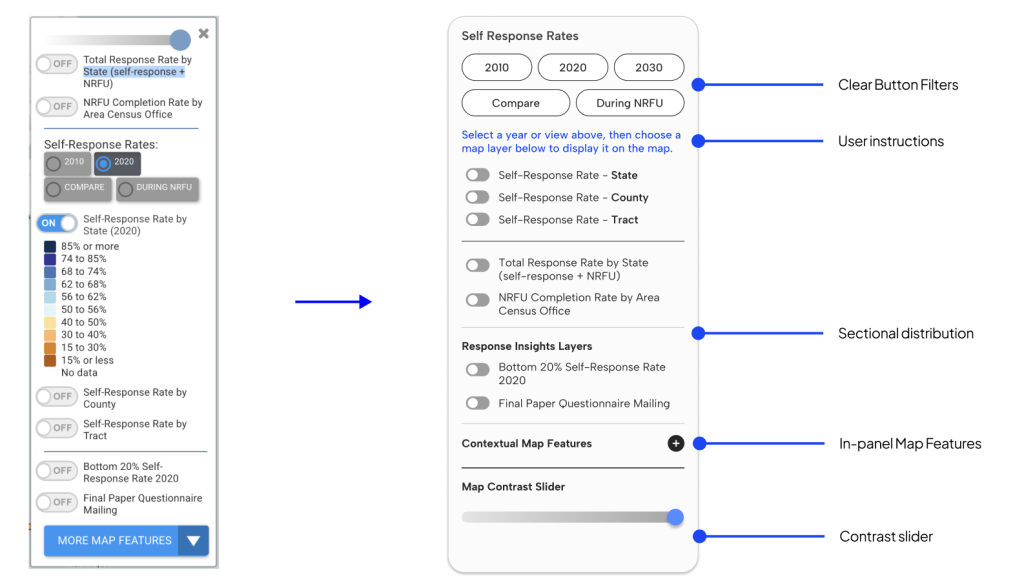 OFF Total Response Rate by State (self-response + NRFU)

OFF NRFU Completion Rate by Area Census Office

Self-Response Rates:

2010 2020

COMPARE DURING NRFU

ON Self-Response Rate by State (2020)

85% or more
74 to 85%
68 to 74%
62 to 68%
56 to 62%
50 to 56%
40 to 50%
30 to 40%
15 to 30%
15% or less
No data

OFF Self-Response Rate by County

OFF Self-Response Rate by Tract

OFF Bottom 20% Self-Response Rate 2020

OFF Final Paper Questionnaire Mailing

MORE MAP FEATURES

Self Response Rates

2010 2020 2030

Compare During NRFU

Select a year or view above, then choose a map layer below to display it on the map.

Self-Response Rate - State
Self-Response Rate - County
Self-Response Rate - Tract

Total Response Rate by State (self-response + NRFU)

NRFU Completion Rate by Area Census Office

Response Insights Layers

Bottom 20% Self-Response Rate 2020

Final Paper Questionnaire Mailing

Contextual Map Features

Map Contrast Slider

Clear Button Filters

User instructions

Sectional distribution

In-panel Map Features

Contrast slider