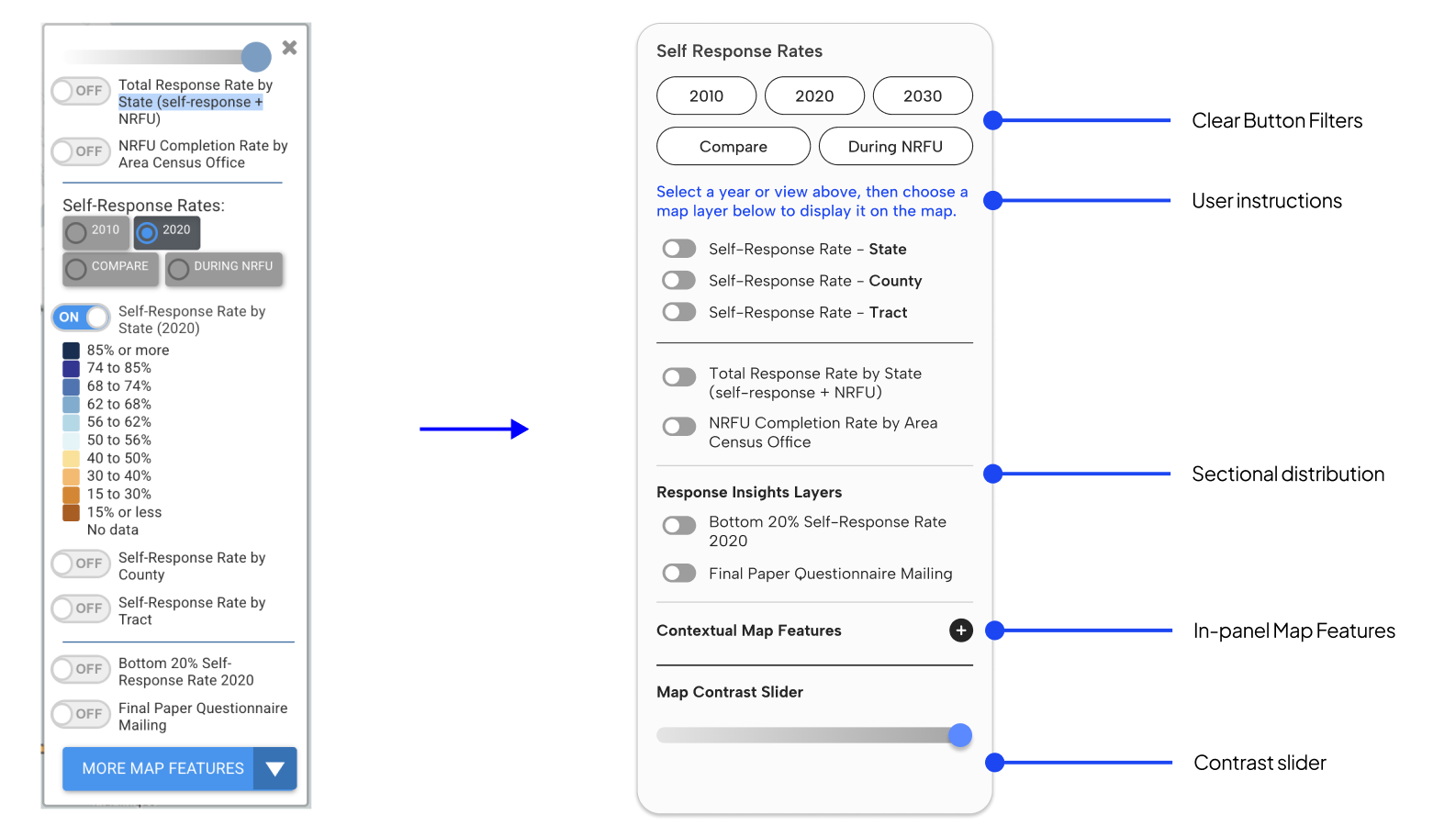 OFF Total Response Rate by State (self-response + NRFU)

OFF NRFU Completion Rate by Area Census Office

Self-Response Rates:

2010 2020

COMPARE DURING NRFU

ON Self-Response Rate by State (2020)

85% or more
74 to 85%
68 to 74%
62 to 68%
56 to 62%
50 to 56%
40 to 50%
30 to 40%
15 to 30%
15% or less
No data

OFF Self-Response Rate by County

OFF Self-Response Rate by Tract

OFF Bottom 20% Self-Response Rate 2020

OFF Final Paper Questionnaire Mailing

MORE MAP FEATURES

Self Response Rates

2010 2020 2030

Compare During NRFU

Select a year or view above, then choose a map layer below to display it on the map.

Self-Response Rate – State

Self-Response Rate – County

Self-Response Rate – Tract

Total Response Rate by State (self-response + NRFU)

NRFU Completion Rate by Area Census Office

Response Insights Layers

Bottom 20% Self-Response Rate 2020

Final Paper Questionnaire Mailing

Contextual Map Features

Map Contrast Slider

Clear Button Filters

User instructions

Sectional distribution

In-panel Map Features

Contrast slider