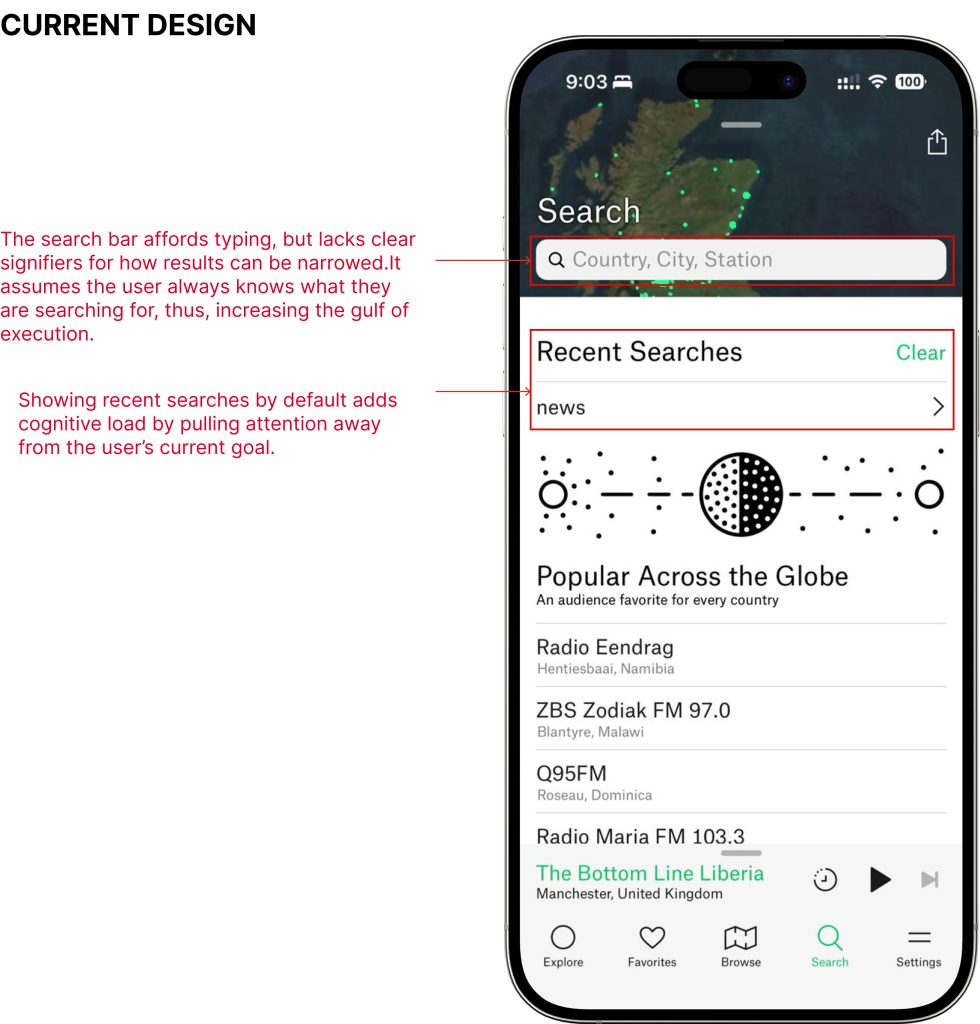 CURRENT DESIGN

The search bar affords typing, but lacks clear signifiers for how results can be narrowed.It assumes the user always knows what they are searching for, thus, increasing the gulf of execution.

Showing recent searches by default adds cognitive load by pulling attention away from the user's current goal.

9:03

100

Search

Country, City, Station

Recent Searches

Clear

news

Popular Across the Globe

An audience favorite for every country

Radio Eendrag

Hentiesbaai, Namibia

ZBS Zodiak FM 97.0

Blantyre, Malawi

Q95FM

Roseau, Dominica

Radio Maria FM 103.3

The Bottom Line Liberia

Manchester, United Kingdom

Explore

Favorites

Browse

Search

Settings